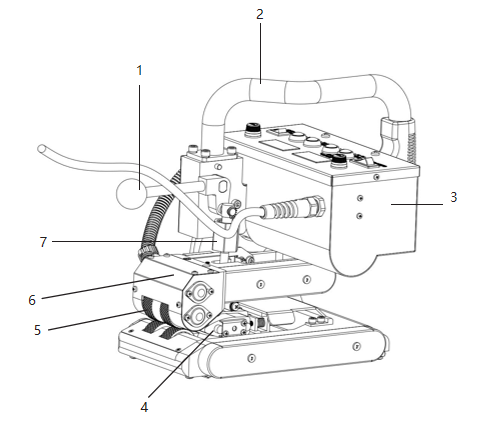 2
1
3
7
6
5
4