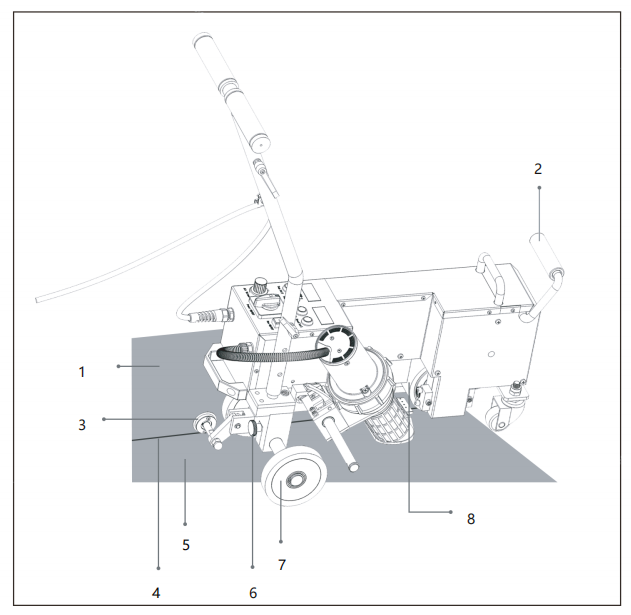 2
1
3
5
4
6
7
8