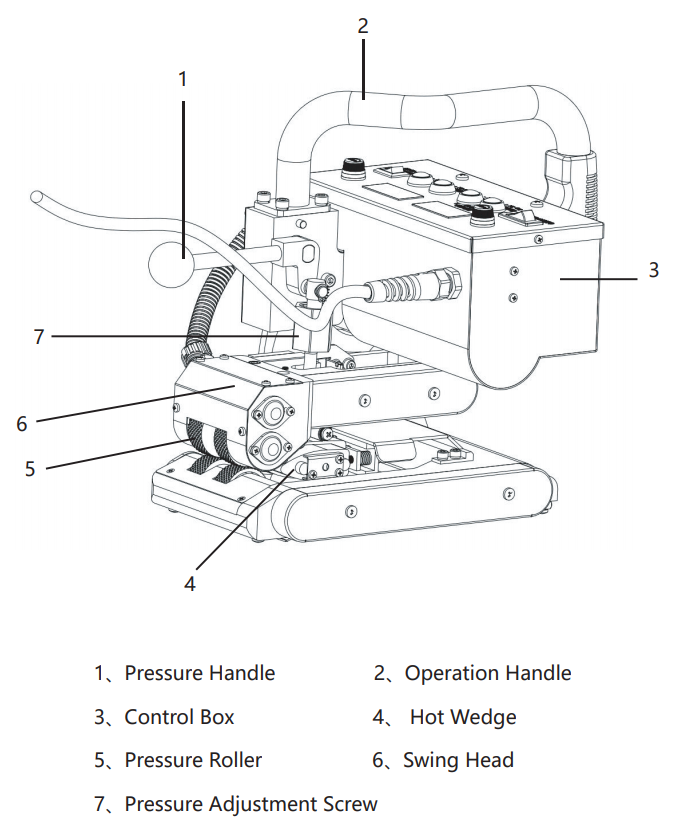 2

1

3

7

6

5

4

1、Pressure Handle

2、Operation Handle

3、Control Box

4、 Hot Wedge

5、Pressure Roller

6、Swing Head

7、Pressure Adjustment Screw