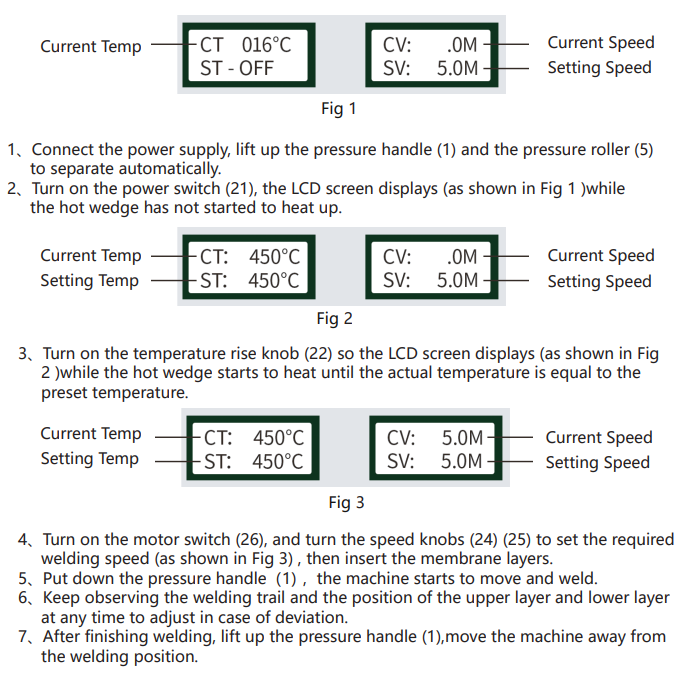 Current Temp
CT 016°C
ST - OFF

CV: .0M
SV: 5.0M

Current Speed
Setting Speed

Fig 1

1、Connect the power supply, lift up the pressure handle (1) and the pressure roller (5) to separate automatically.
2、Turn on the power switch (21), the LCD screen displays (as shown in Fig 1 )while the hot wedge has not started to heat up.

Current Temp
Setting Temp
CT: 450°C
ST: 450°C

CV: .0M
SV: 5.0M

Current Speed
Setting Speed

Fig 2

3、Turn on the temperature rise knob (22) so the LCD screen displays (as shown in Fig 2 )while the hot wedge starts to heat until the actual temperature is equal to the preset temperature.

Current Temp
Setting Temp
CT: 450°C
ST: 450°C

CV: 5.0M
SV: 5.0M

Current Speed
Setting Speed

Fig 3

4、Turn on the motor switch (26), and turn the speed knobs (24) (25) to set the required welding speed (as shown in Fig 3) , then insert the membrane layers.
5、Put down the pressure handle (1) , the machine starts to move and weld.
6、Keep observing the welding trail and the position of the upper layer and lower layer at any time to adjust in case of deviation.
7、After finishing welding, lift up the pressure handle (1),move the machine away from the welding position.