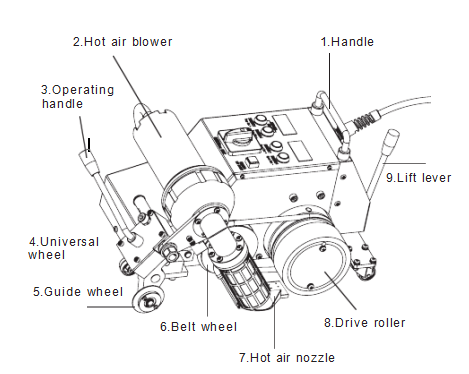 2.Hot air blower

1.Handle

3.Operating handle

9.Lift lever

4.Universal wheel

5.Guide wheel

6.Belt wheel

8.Drive roller

7.Hot air nozzle