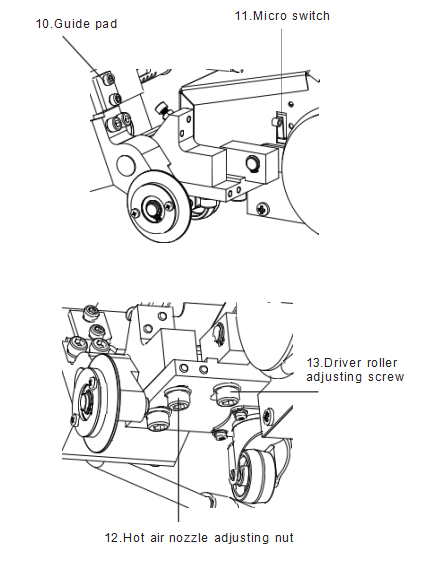 10.Guide pad

11.Micro switch

13.Driver roller adjusting screw

12.Hot air nozzle adjusting nut