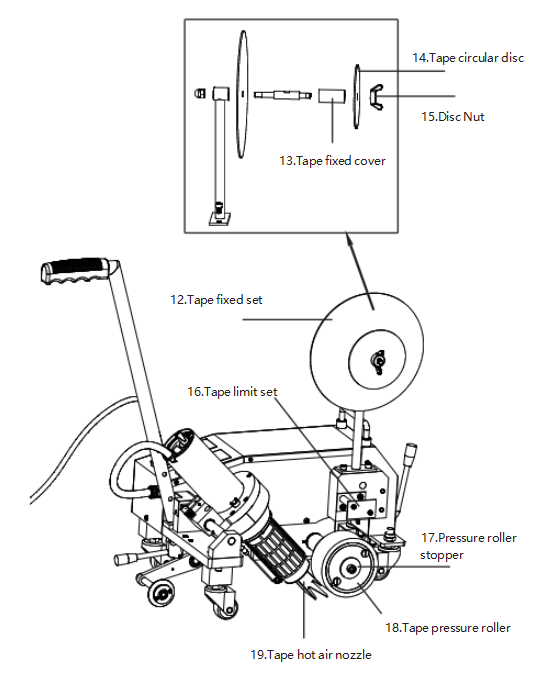 14.Tape circular disc

15.Disc Nut

13.Tape fixed cover

12.Tape fixed set

16.Tape limit set

17.Pressure roller stopper

18.Tape pressure roller

19.Tape hot air nozzle