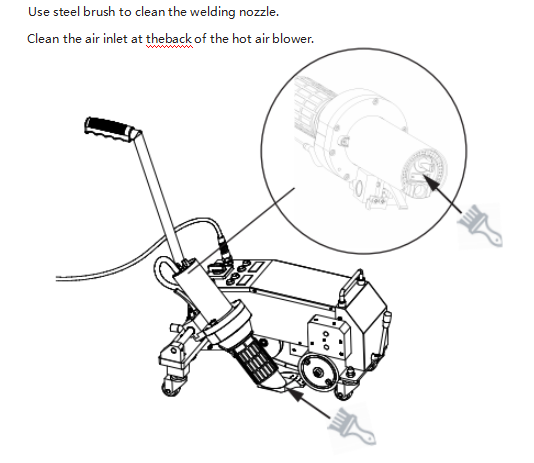 Use steel brush to clean the welding nozzle.

Clean the air inlet at theback of the hot air blower.