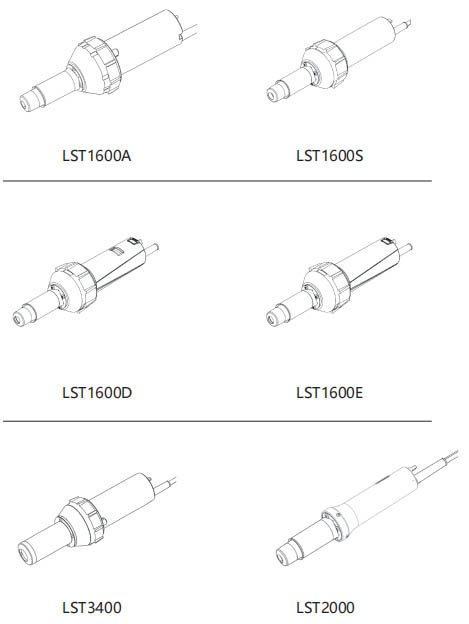 LST1600A

LST1600S

LST1600D

LST1600E

LST3400

LST2000