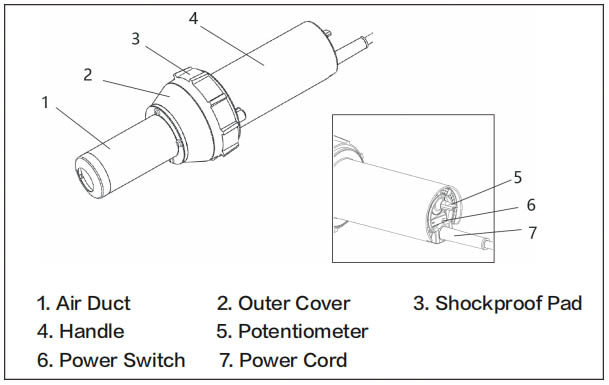 4
3
2
1
5
6
7

1. Air Duct
2. Outer Cover
3. Shockproof Pad
4. Handle
5. Potentiometer
6. Power Switch
7. Power Cord