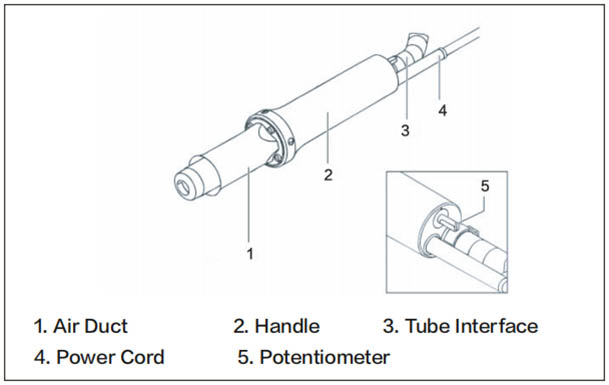 4
3
2
5
1

1. Air Duct
2. Handle
3. Tube Interface
4. Power Cord
5. Potentiometer