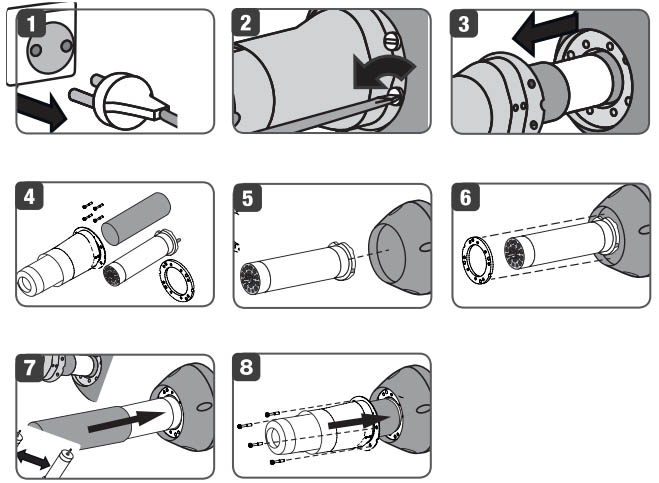 1

2

3

4

5

6

7

8