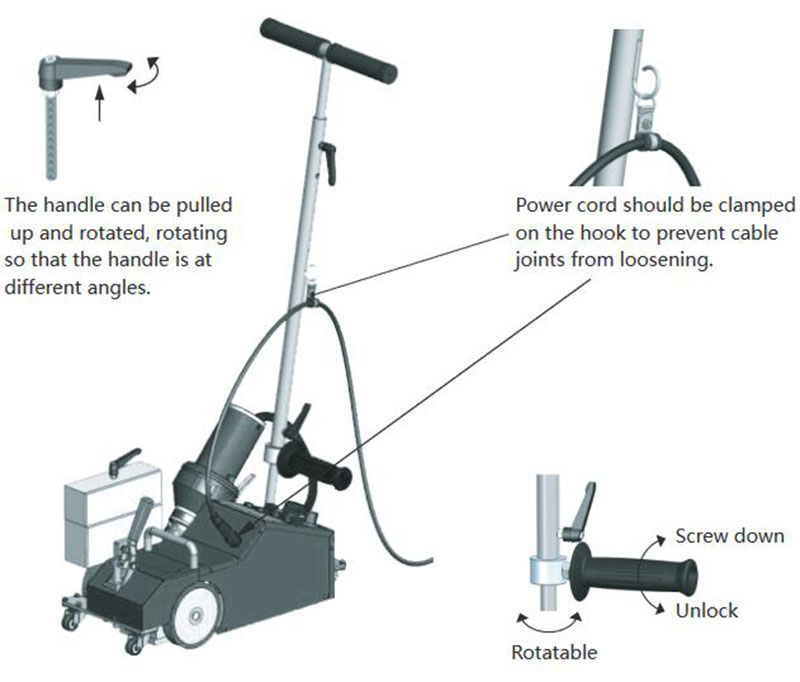 The handle can be pulled up and rotated, rotating so that the handle is at different angles.

Power cord should be clamped on the hook to prevent cable joints from loosening.

Screw down

Unlock

Rotatable