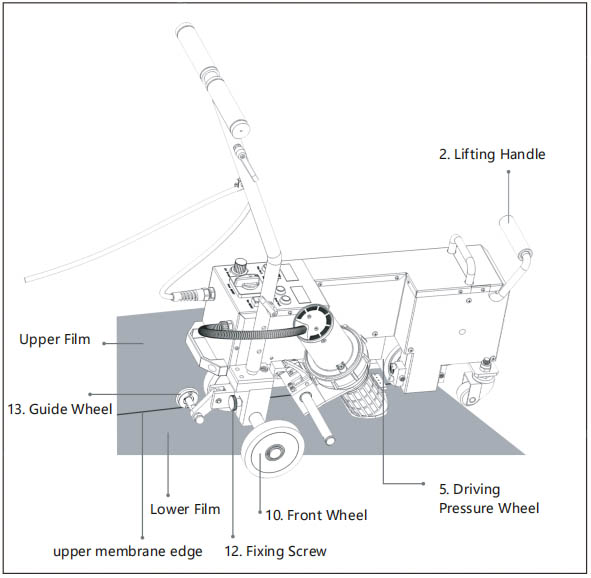 2. Lifting Handle

Upper Film

13. Guide Wheel

Lower Film

10. Front Wheel

5. Driving Pressure Wheel

upper membrane edge

12. Fixing Screw