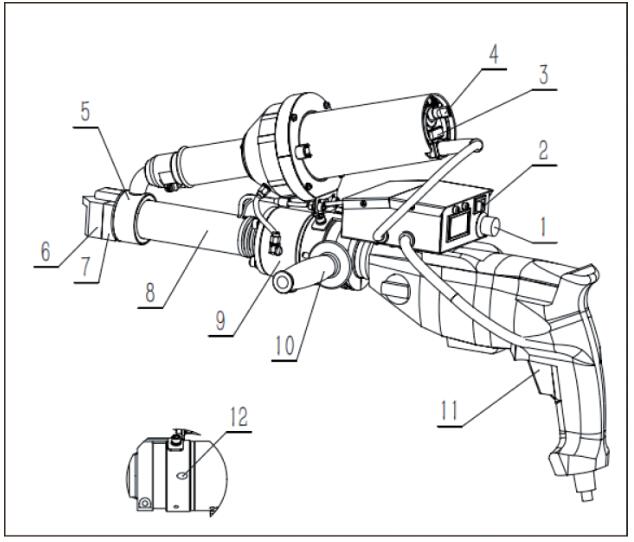 4
3
5
2
1
6
7
8
9
10
11
12