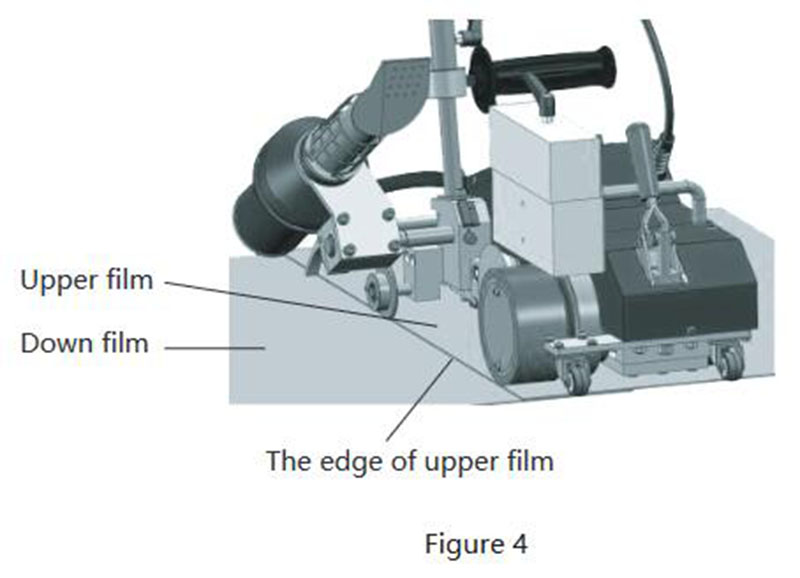 Upper film

Down film

The edge of upper film

Figure 4