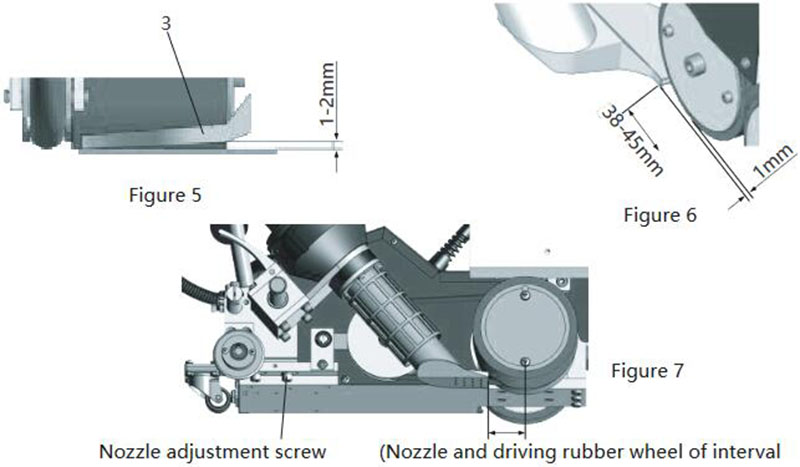 3

1-2mm

Figure 5

38-45mm

1mm

Figure 6

Figure 7

Nozzle adjustment screw

(Nozzle and driving rubber wheel of interval